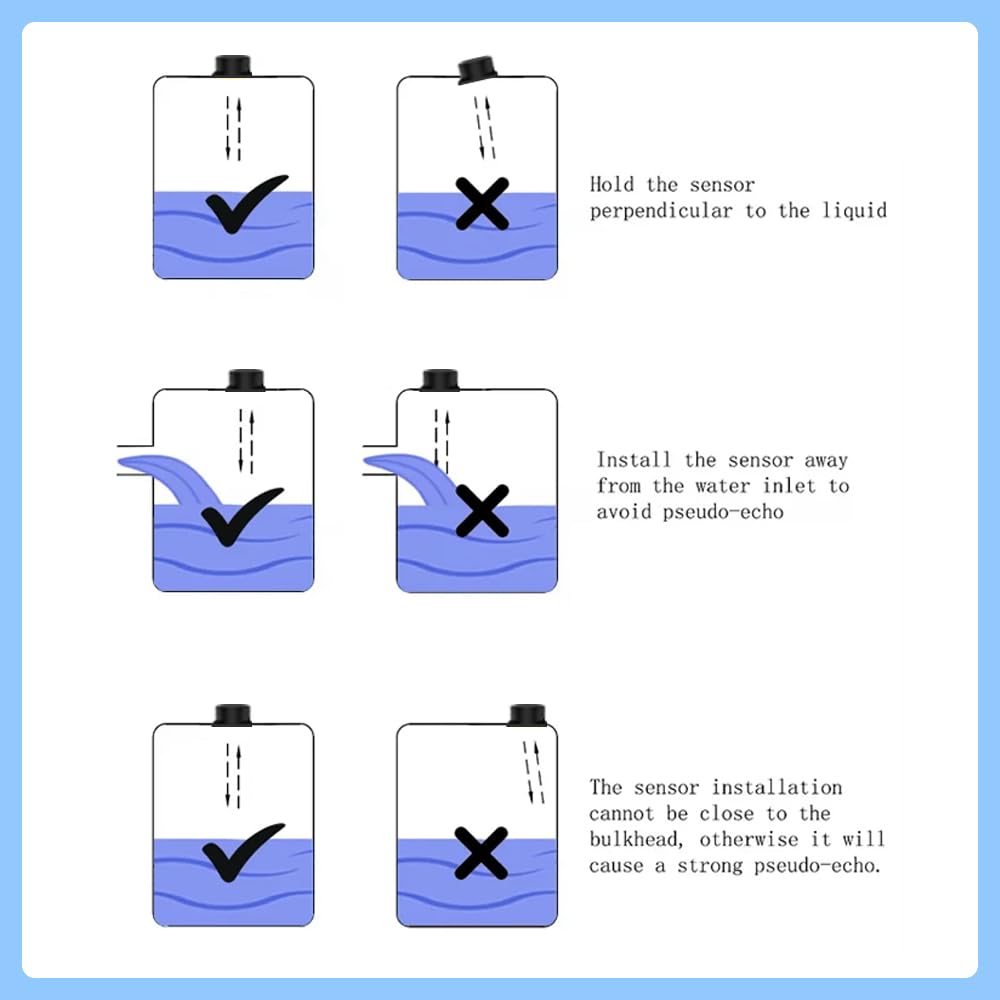 Hold the sensor perpendicular to the liquid

Install the sensor away from the water inlet to avoid pseudo-echo

The sensor installation cannot be close to the bulkhead, otherwise it will cause a strong pseudo-echo.