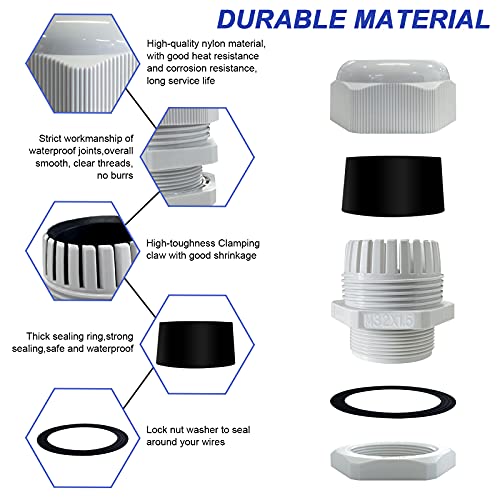 DURABLE MATERIAL

High-quality nylon material, with good heat resistance and corrosion resistance, long service life

Strict workmanship of waterproof joints,overall smooth, clear threads, no burrs

High-toughness Clamping claw with good shrinkage

Thick sealing ring,strong sealing,safe and waterproof

Lock nut washer to seal around your wires

M32X1.5