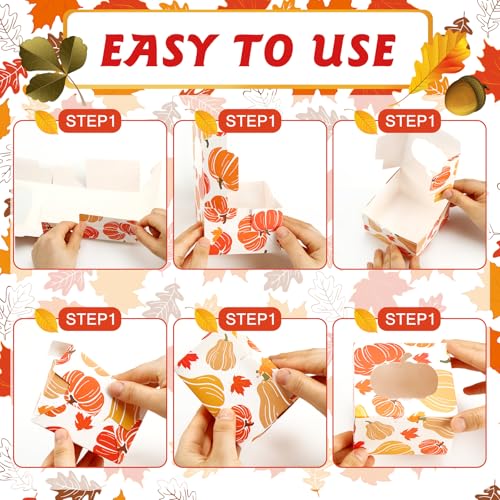 EASY TO USE

STEP1

STEP1

STEP1

STEP1

STEP1

STEP1