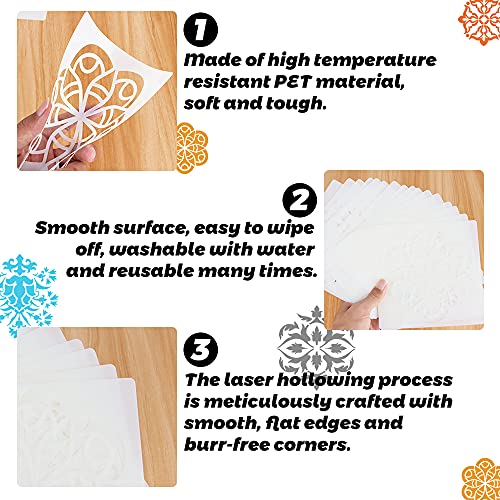 1

Made of high temperature resistant PET material, soft and tough.

2

Smooth surface, easy to wipe off, washable with water and reusable many times.

3

The laser hollowing process is meticulously crafted with smooth, flat edges and burr-free corners.