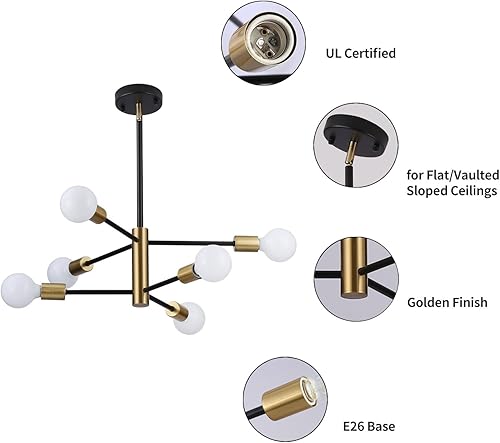 UL Certified

for Flat/Vaulted Sloped Ceilings

Golden Finish

E26 Base