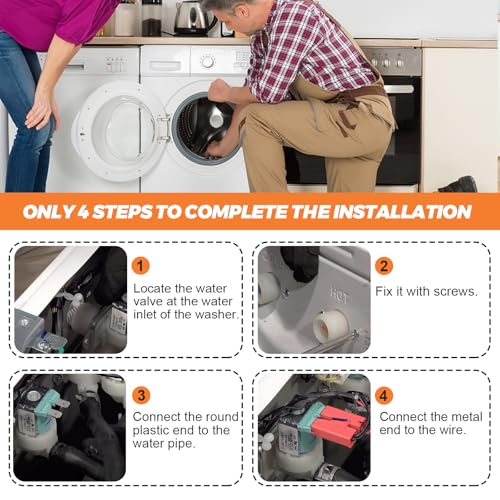 ONLY 4 STEPS TO COMPLETE THE INSTALLATION

1
Locate the water valve at the water inlet of the washer.

HOT

2
Fix it with screws.

3
Connect the round plastic end to the water pipe.

4
Connect the metal end to the wire.