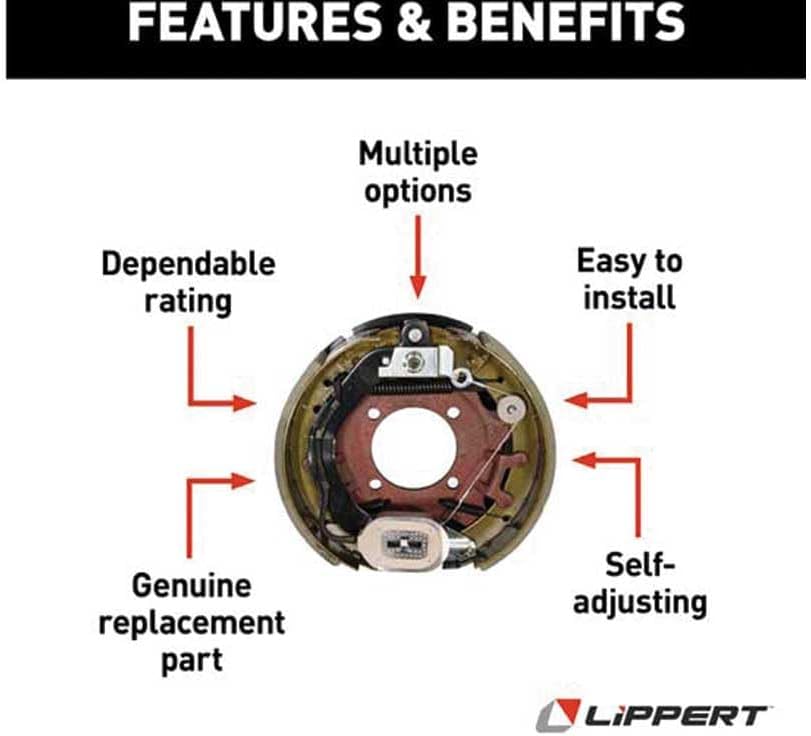 FEATURES & BENEFITS

Multiple options

Dependable rating

Easy to install

Genuine replacement part

Self-adjusting

LIPPERT