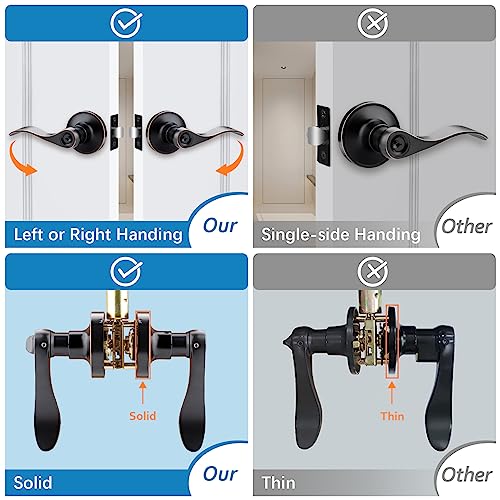 Left or Right Handing

Our

Single-side Handing

Other

Solid

Solid

Our

Thin

Thin

Other