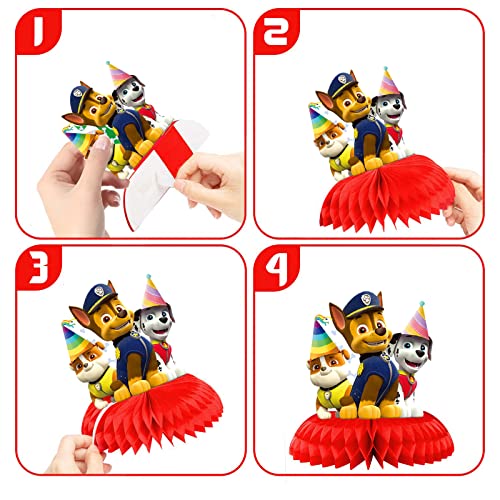 1

2

3

4