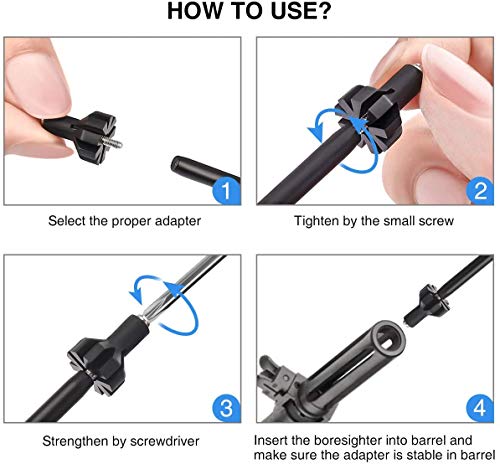 HOW TO USE?

1

Select the proper adapter

2

Tighten by the small screw

3

Strengthen by screwdriver

4

Insert the boresighter into barrel and make sure the adapter is stable in barrel