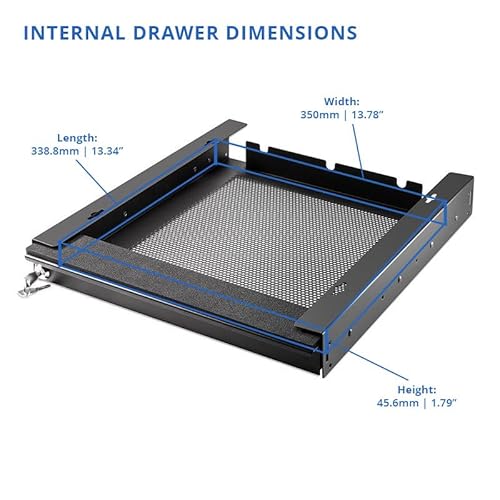 INTERNAL DRAWER DIMENSIONS

Width:
350mm | 13.78"

Length:
338.8mm | 13.34"

Height:
45.6mm | 1.79"