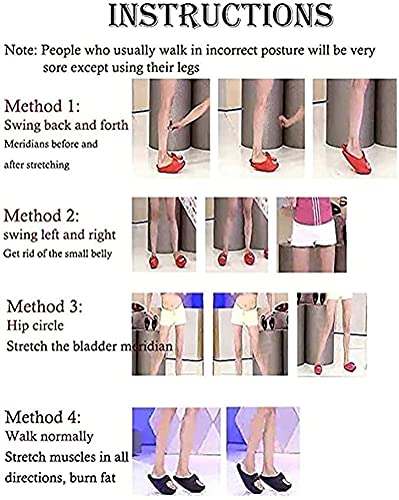 INSTRUCTIONS

Note: People who usually walk in incorrect posture will be very sore except using their legs

Method 1:
Swing back and forth
Meridians before and after stretching

Method 2:
swing left and right
Get rid of the small belly

Method 3:
Hip circle
Stretch the bladder meridian

Method 4:
Walk normally
Stretch muscles in all directions, burn fat