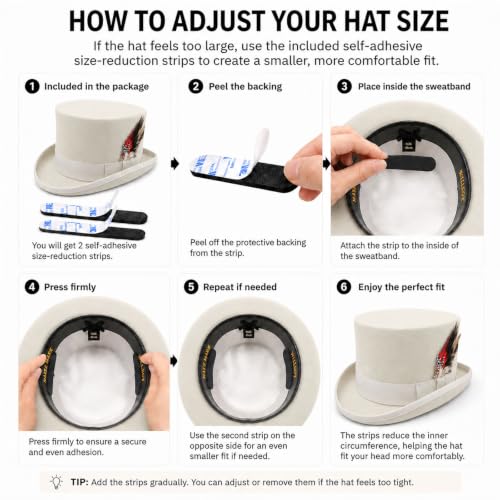 HOW TO ADJUST YOUR HAT SIZE

If the hat feels too large, use the included self-adhesive size-reduction strips to create a smaller, more comfortable fit.

1 Included in the package

You will get 2 self-adhesive size-reduction strips.

2 Peel the backing

Peel off the protective backing from the strip.

3 Place inside the sweatband

Attach the strip to the inside of the sweatband.

4 Press firmly

Press firmly to ensure a secure and even adhesion.

5 Repeat if needed

Use the second strip on the opposite side for an even smaller fit if needed.

6 Enjoy the perfect fit

The strips reduce the inner circumference, helping the hat fit your head more comfortably.

TIP: Add the strips gradually. You can adjust or remove them if the hat feels too tight.