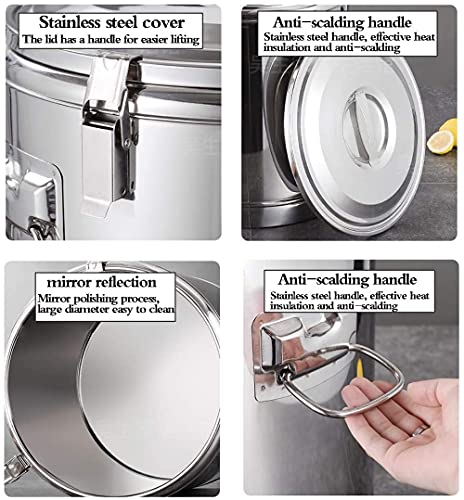 Stainless steel cover
The lid has a handle for easier lifting

Anti-scalding handle
Stainless steel handle, effective heat insulation and anti-scalding

mirror reflection
Mirror polishing process, large diameter easy to clean

Anti-scalding handle
Stainless steel handle, effective heat insulation and anti-scalding