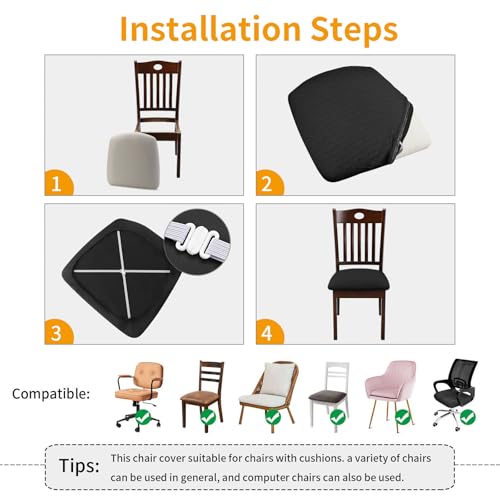 Installation Steps

1

2

3

4

Compatible:

Tips: This chair cover suitable for chairs with cushions. a variety of chairs can be used in general, and computer chairs can also be used.