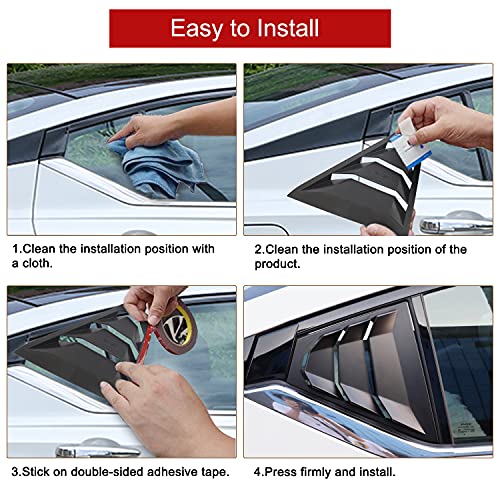 Easy to Install

1.Clean the installation position with a cloth.

2.Clean the installation position of the product.

3.Stick on double-sided adhesive tape.

4.Press firmly and install.