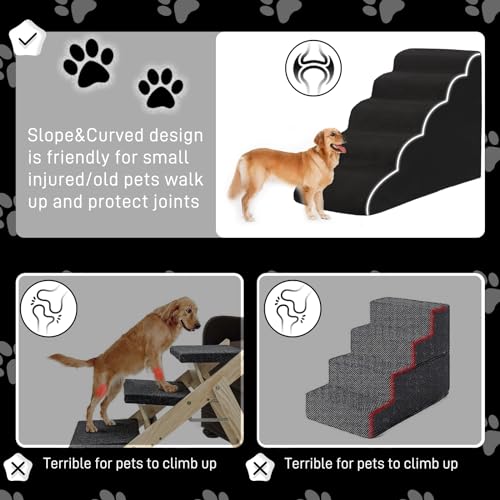 Slope&Curved design is friendly for small injured/old pets walk up and protect joints

Terrible for pets to climb up

Terrible for pets to climb up