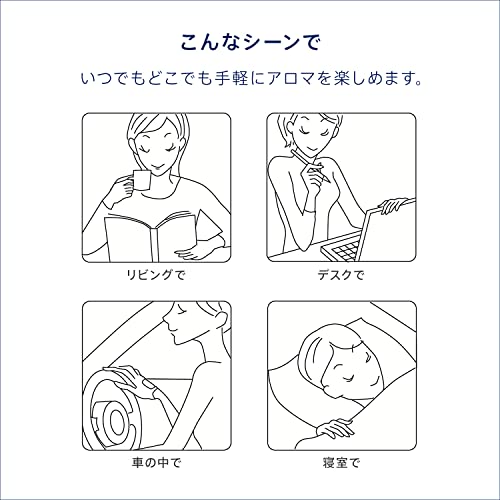 こんなシーンで

いつでもどこでも手軽にアロマを楽しめます。

リビングで

デスクで

車の中で

寝室で