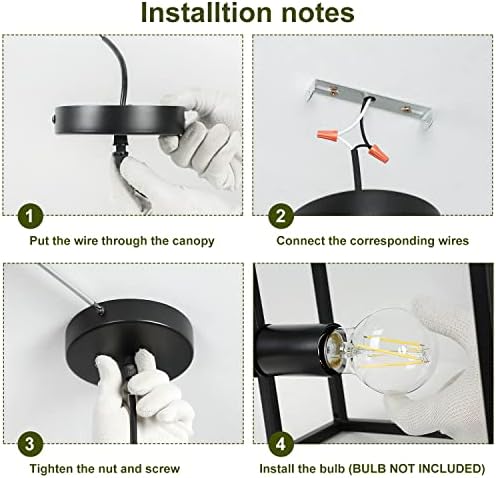 Installtion notes

1
Put the wire through the canopy

2
Connect the corresponding wires

3
Tighten the nut and screw

4
Install the bulb (BULB NOT INCLUDED)