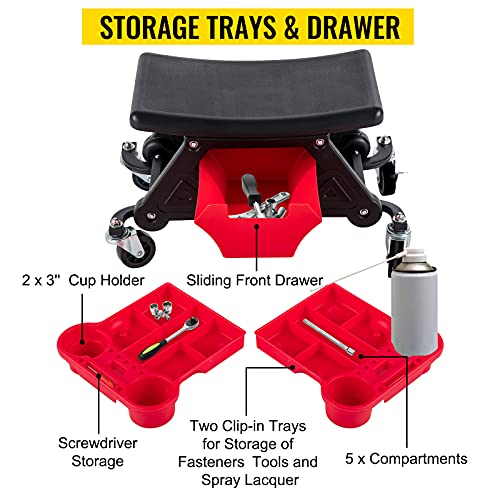 STORAGE TRAYS & DRAWER

2 x 3"  Cup Holder

Sliding Front Drawer

Screwdriver Storage

Two Clip-in Trays for Storage of Fasteners  Tools and Spray Lacquer

5 x Compartments