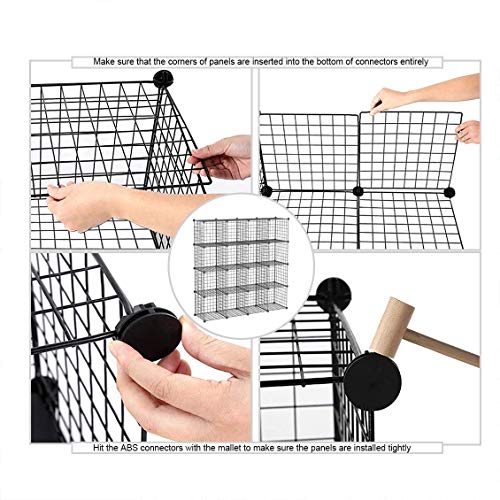 Make sure that the corners of panels are inserted into the bottom of connectors entirely

Hit the ABS connectors with the mallet to make sure the panels are installed tightly