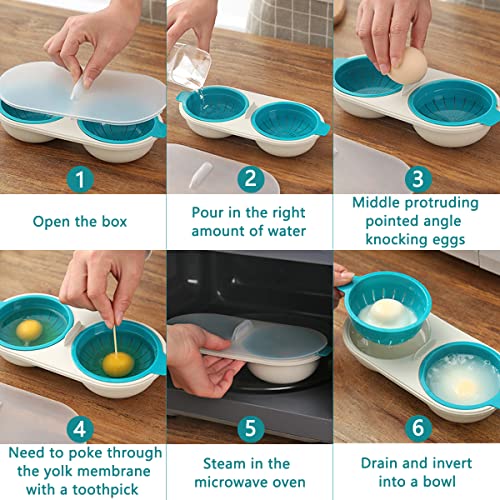 1

Open the box

2

Pour in the right amount of water

3

Middle protruding pointed angle knocking eggs

4

Need to poke through the yolk membrane with a toothpick

5

Steam in the microwave oven

6

Drain and invert into a bowl