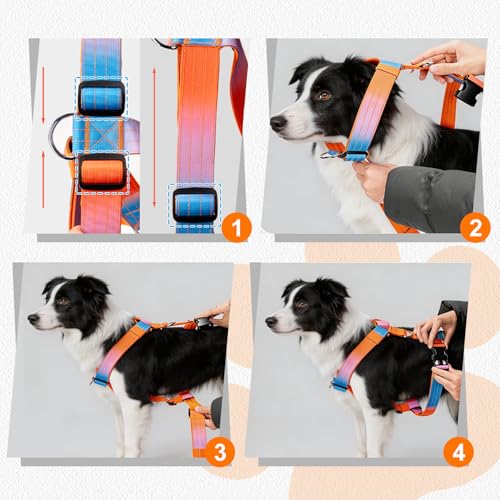 1
2
3
4