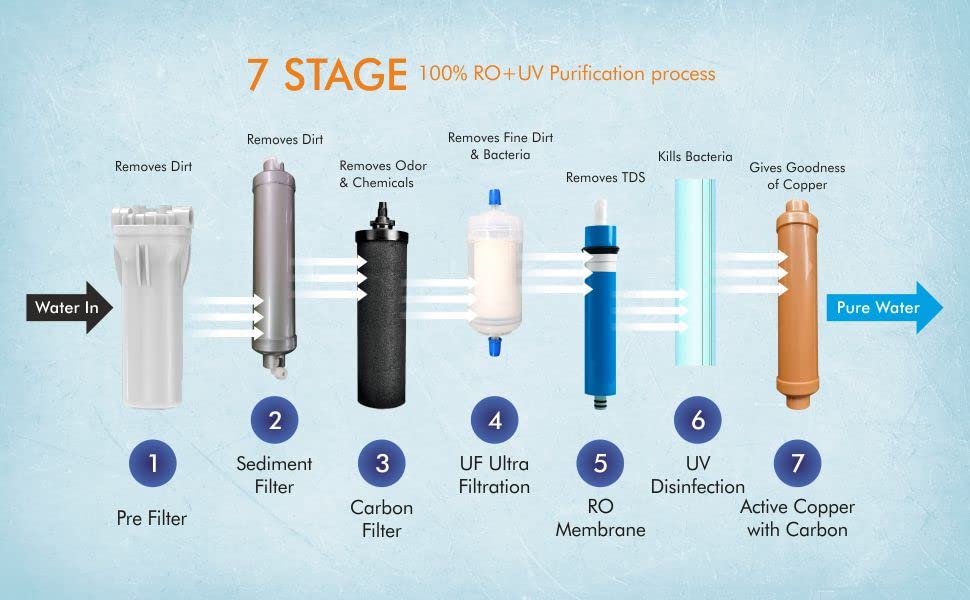 7 STAGE 100% RO+UV Purification process

Water In

Removes Dirt

1

Pre Filter

Removes Dirt

2

Sediment Filter

Removes Odor & Chemicals

3

Carbon Filter

Removes Fine Dirt & Bacteria

4

UF Ultra Filtration

Removes TDS

5

RO Membrane

Kills Bacteria

6

UV Disinfection

Gives Goodness of Copper

7

Active Copper with Carbon

Pure Water