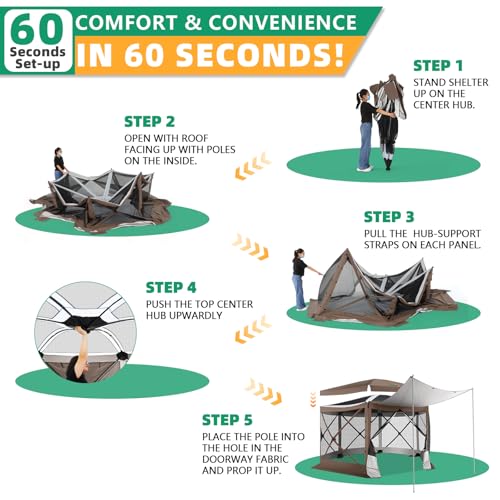 60 Seconds Set-up

COMFORT & CONVENIENCE
IN 60 SECONDS!

STEP 1
STAND SHELTER UP ON THE CENTER HUB.

STEP 2
OPEN WITH ROOF FACING UP WITH POLES ON THE INSIDE.

STEP 3
PULL THE HUB-SUPPORT STRAPS ON EACH PANEL.

STEP 4
PUSH THE TOP CENTER HUB UPWARDLY

STEP 5
PLACE THE POLE INTO THE HOLE IN THE DOORWAY FABRIC AND PROP IT UP.