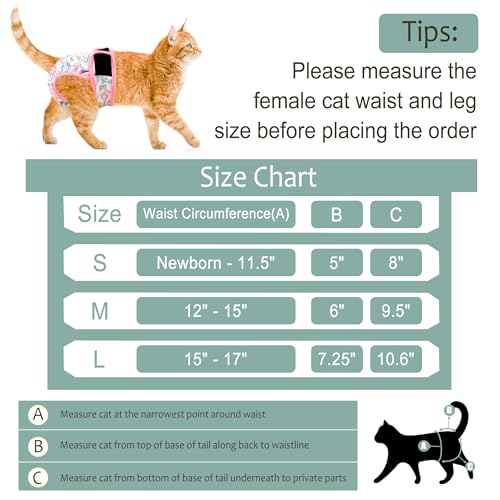 Tips:

Please measure the female cat waist and leg size before placing the order

Size Chart

| Size | Waist Circumference(A) | B | C |
|---|---|---|---|
| S | Newborn - 11.5" | 5" | 8" |
| M | 12" - 15" | 6" | 9.5" |
| L | 15" - 17" | 7.25" | 10.6" |

A Measure cat at the narrowest point around waist

B Measure cat from top of base of tail along back to waistline

C Measure cat from bottom of base of tail underneath to private parts

B
A
C