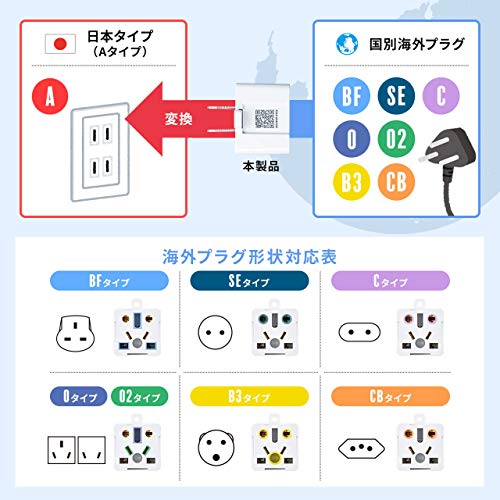 日本タイプ
（Aタイプ）

A

変換

本製品

国別海外プラグ

BF SE C
O O2
B3 CB

海外プラグ形状対応表

BFタイプ

SEタイプ

Cタイプ

Oタイプ O2タイプ

B3タイプ

CBタイプ