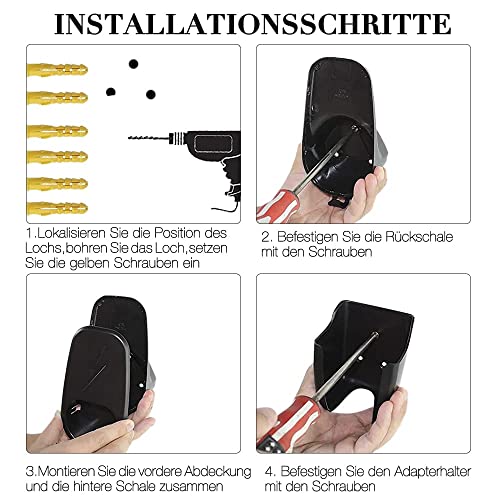 INSTALLATIONSSCHRITTE

1.Lokalisieren Sie die Position des Lochs,bohren Sie das Loch,setzen Sie die gelben Schrauben ein

2. Befestigen Sie die Rückschale mit den Schrauben

3.Montieren Sie die vordere Abdeckung und die hintere Schale zusammen

4. Befestigen Sie den Adapterhalter mit den Schrauben