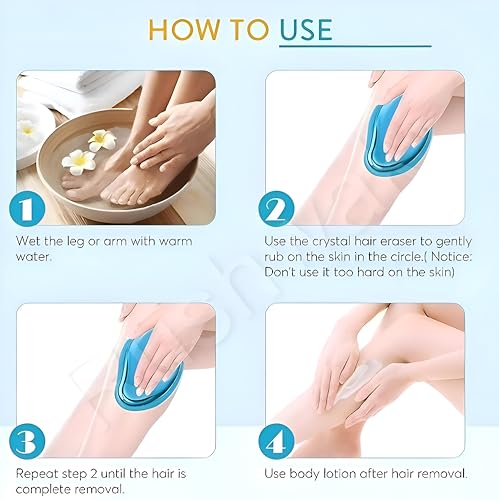 HOW TO USE

1

Wet the leg or arm with warm water.

2

Use the crystal hair eraser to gently rub on the skin in the circle.( Notice: Don't use it too hard on the skin)

3

Repeat step 2 until the hair is complete removal.

4

Use body lotion after hair removal.