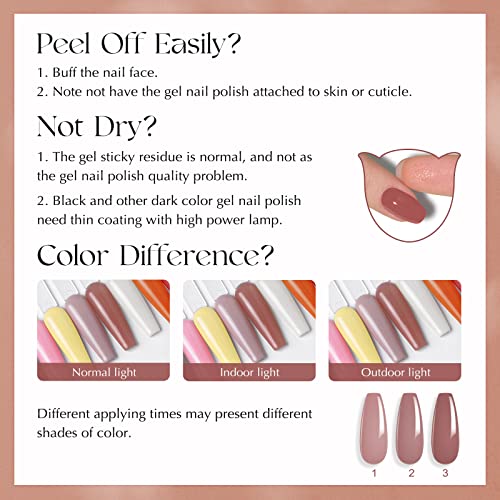 Peel Off Easily?

1. Buff the nail face.
2. Note not have the gel nail polish attached to skin or cuticle.

Not Dry?

1. The gel sticky residue is normal, and not as the gel nail polish quality problem.

2. Black and other dark color gel nail polish need thin coating with high power lamp.

Color Difference?

Normal light

Indoor light

Outdoor light

Different applying times may present different shades of color.

1 2 3