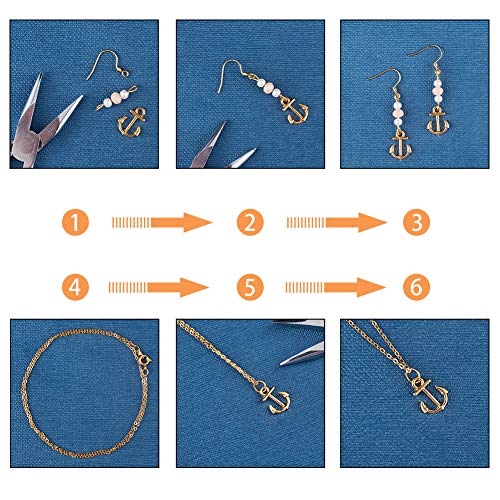 1 2 3

4 5 6