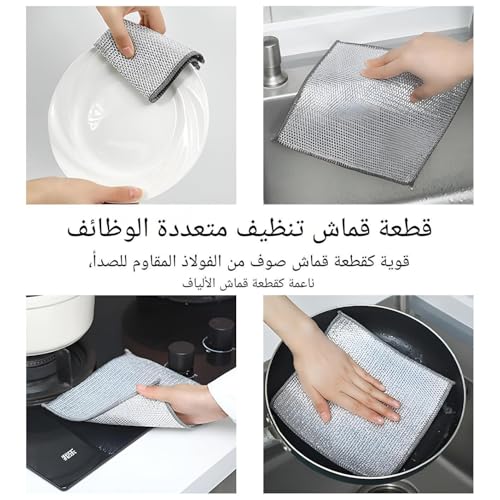 قطعة قماش تنظيف متعددة الوظائف

قوية كقطعة قماش صوف من الفولاذ المقاوم للصدأ،
ناعمة كقطعة قماش الألياف