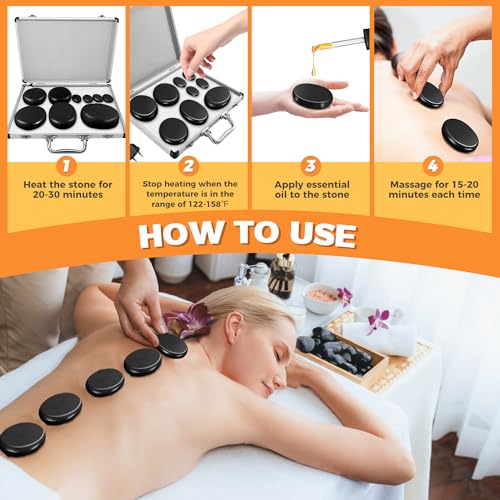 1

Heat the stone for 20-30 minutes

2

Stop heating when the temperature is in the range of 122-158℉

3

Apply essential oil to the stone

4

Massage for 15-20 minutes each time

HOW TO USE