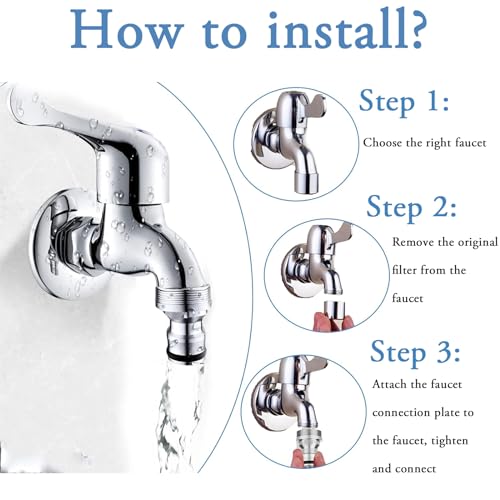 How to install?

Step 1:

Choose the right faucet

Step 2:

Remove the original filter from the faucet

Step 3:

Attach the faucet connection plate to the faucet, tighten and connect