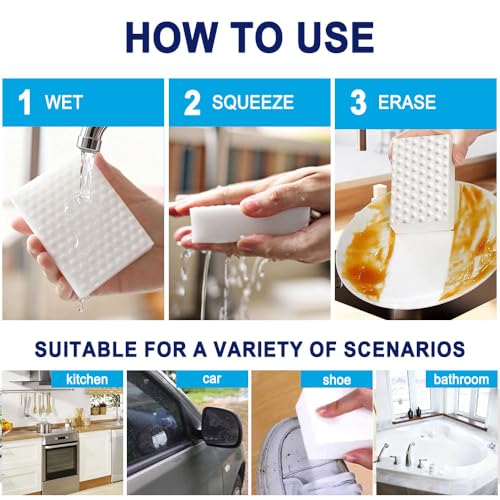 HOW TO USE

1 WET

2 SQUEEZE

3 ERASE

SUITABLE FOR A VARIETY OF SCENARIOS

kitchen

car

shoe

bathroom