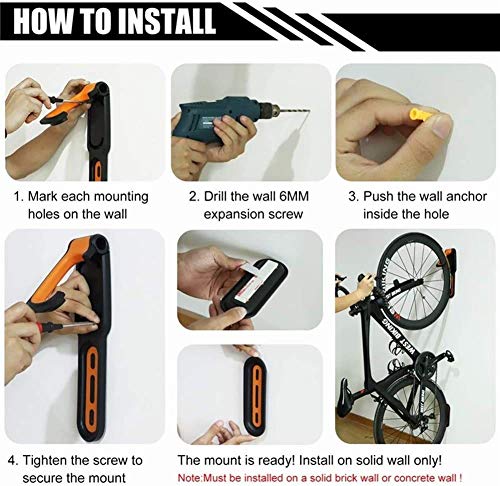 HOW TO INSTALL

1. Mark each mounting holes on the wall

2. Drill the wall 6MM expansion screw

3. Push the wall anchor inside the hole

WEST BIKING

WEST BIKING

4. Tighten the screw to secure the mount

The mount is ready! Install on solid wall only!

Note:Must be installed on a solid brick wall or concrete wall !