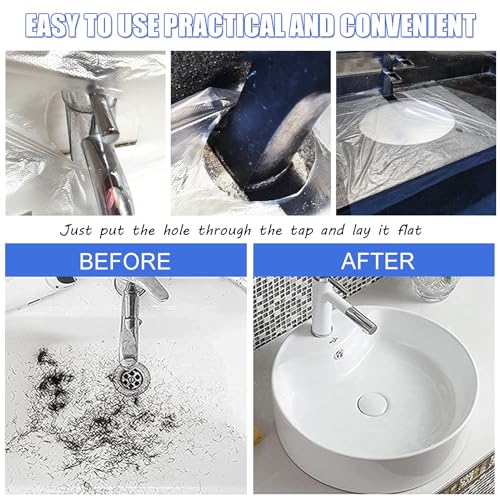 EASY TO USE PRACTICAL AND CONVENIENT

Just put the hole through the tap and lay it flat

BEFORE

AFTER