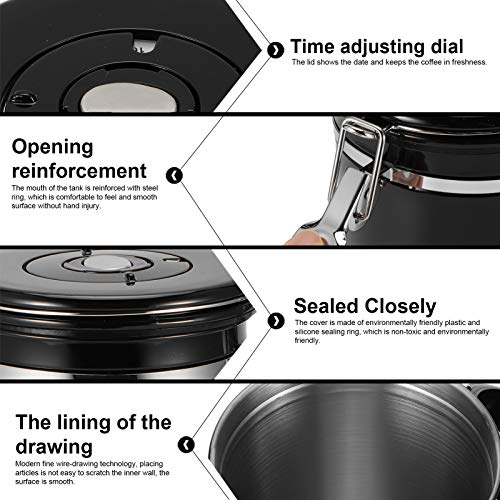 Time adjusting dial
The lid shows the date and keeps the coffee in freshness.

Opening reinforcement
The mouth of the tank is reinforced with steel ring, which is comfortable to feel and smooth surface without hand injury.

Sealed Closely
The cover is made of environmentally friendly plastic and silicone sealing ring, which is non-toxic and environmentally friendly.

The lining of the drawing
Modern fine wire-drawing technology, placing articles is not easy to scratch the inner wall, the surface is smooth.