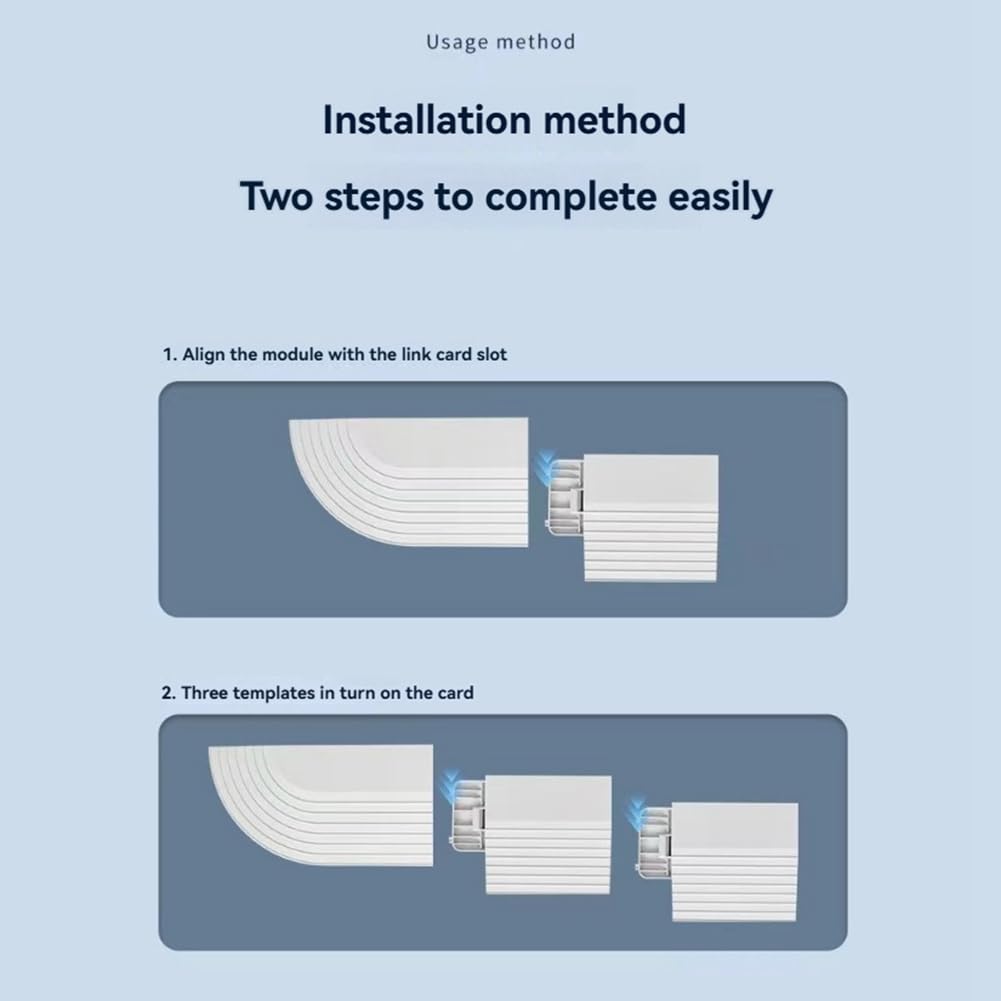 Usage method

Installation method

Two steps to complete easily

1. Align the module with the link card slot

2. Three templates in turn on the card