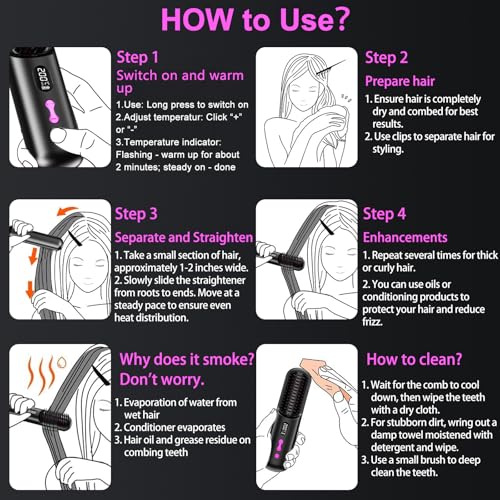 HOW to Use?

200

Step 1
Switch on and warm up
1.Use: Long press to switch on
2.Adjust temperatur: Click "+" or "-"
3.Temperature indicator: Flashing - warm up for about 2 minutes; steady on - done

Step 2
Prepare hair
1. Ensure hair is completely dry and combed for best results.
2. Use clips to separate hair for styling.

Step 3
Separate and Straighten
1. Take a small section of hair, approximately 1-2 inches wide.
2. Slowly slide the straightener from roots to ends. Move at a steady pace to ensure even heat distribution.

Step 4
Enhancements
1. Repeat several times for thick or curly hair.
2. You can use oils or conditioning products to protect your hair and reduce frizz.

Why does it smoke? Don't worry.
1. Evaporation of water from wet hair
2. Conditioner evaporates
3. Hair oil and grease residue on combing teeth

How to clean?
1. Wait for the comb to cool down, then wipe the teeth with a dry cloth.
2. For stubborn dirt, wring out a damp towel moistened with detergent and wipe.
3. Use a small brush to deep clean the teeth.