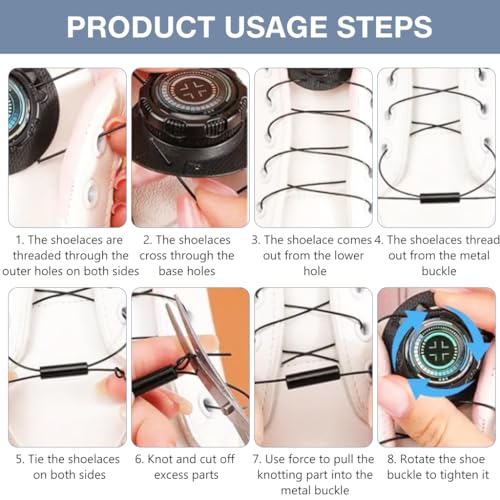 PRODUCT USAGE STEPS

1. The shoelaces are threaded through the outer holes on both sides

2. The shoelaces cross through the base holes

3. The shoelace comes out from the lower hole

4. The shoelaces thread out from the metal buckle

5. Tie the shoelaces on both sides

6. Knot and cut off excess parts

7. Use force to pull the knotting part into the metal buckle

8. Rotate the shoe buckle to tighten it