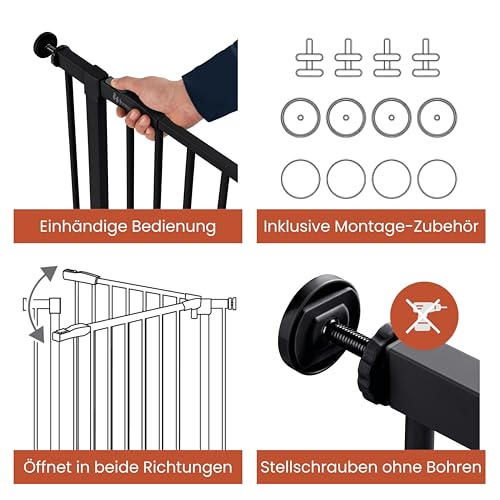 Einhändige Bedienung

Inklusive Montage-Zubehör

Öffnet in beide Richtungen

Stellschrauben ohne Bohren