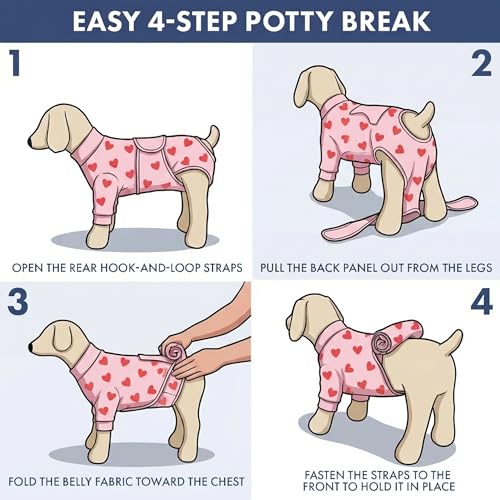 EASY 4-STEP POTTY BREAK

1

OPEN THE REAR HOOK-AND-LOOP STRAPS

2

PULL THE BACK PANEL OUT FROM THE LEGS

3

FOLD THE BELLY FABRIC TOWARD THE CHEST

4

FASTEN THE STRAPS TO THE FRONT TO HOLD IT IN PLACE