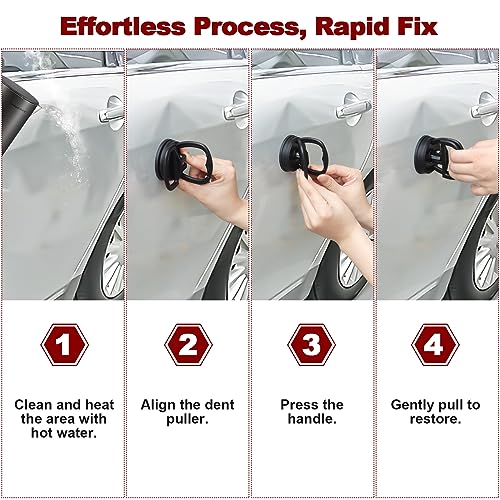 Effortless Process, Rapid Fix

1

Clean and heat the area with hot water.

2

Align the dent puller.

3

Press the handle.

4

Gently pull to restore.