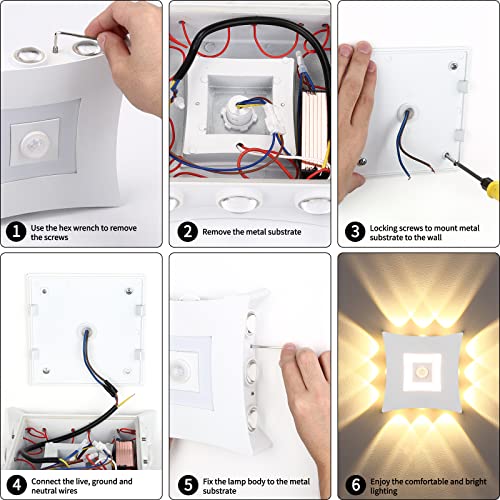 1 Use the hex wrench to remove the screws

2 Remove the metal substrate

3 Locking screws to mount metal substrate to the wall

4 Connect the live, ground and neutral wires

5 Fix the lamp body to the metal substrate

6 Enjoy the comfortable and bright lighting