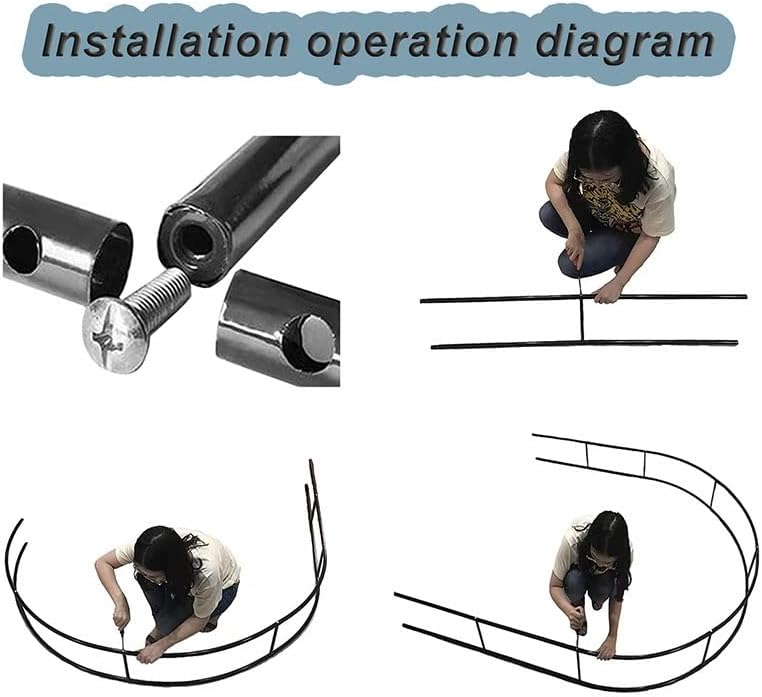 Installation operation diagram