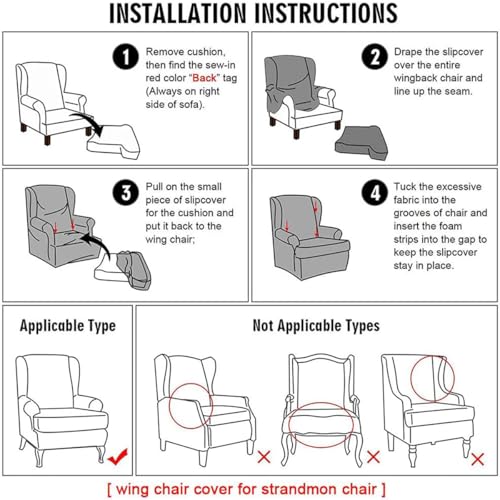 INSTALLATION INSTRUCTIONS

1 Remove cushion, then find the sew-in red color "Back" tag (Always on right side of sofa).

2 Drape the slipcover over the entire wingback chair and line up the seam.

3 Pull on the small piece of slipcover for the cushion and put it back to the wing chair;

4 Tuck the excessive fabric into the grooves of chair and insert the foam strips into the gap to keep the slipcover stay in place.

Applicable Type

Not Applicable Types

[ wing chair cover for strandmon chair ]