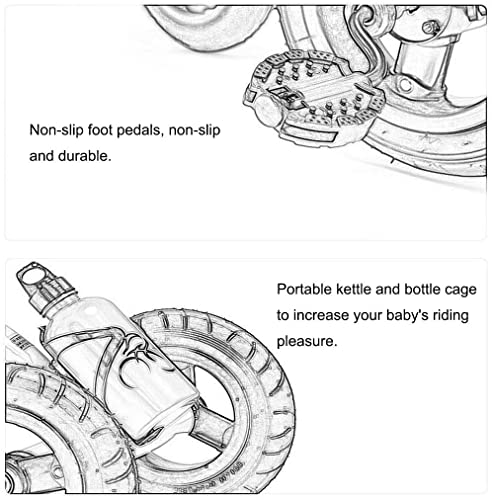 Non-slip foot pedals, non-slip and durable.

Portable kettle and bottle cage to increase your baby's riding pleasure.