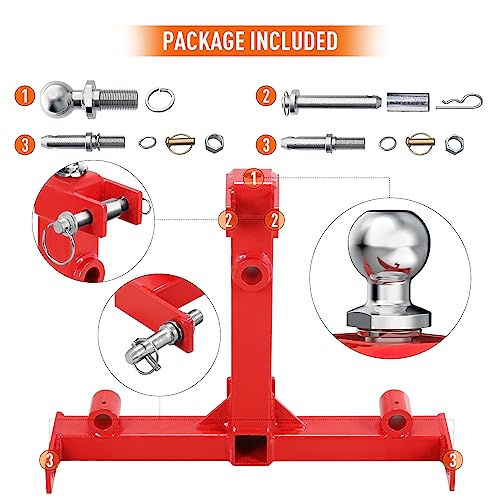 PACKAGE INCLUDED

1

2

3

3

1

2

2

3

3