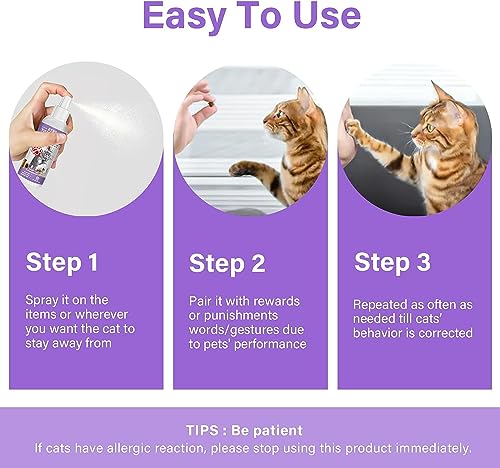 Easy To Use

Step 1

Spray it on the items or wherever you want the cat to stay away from

Step 2

Pair it with rewards or punishments words/gestures due to pets' performance

Step 3

Repeated as often as needed till cats' behavior is corrected

TIPS : Be patient
If cats have allergic reaction, please stop using this product immediately.